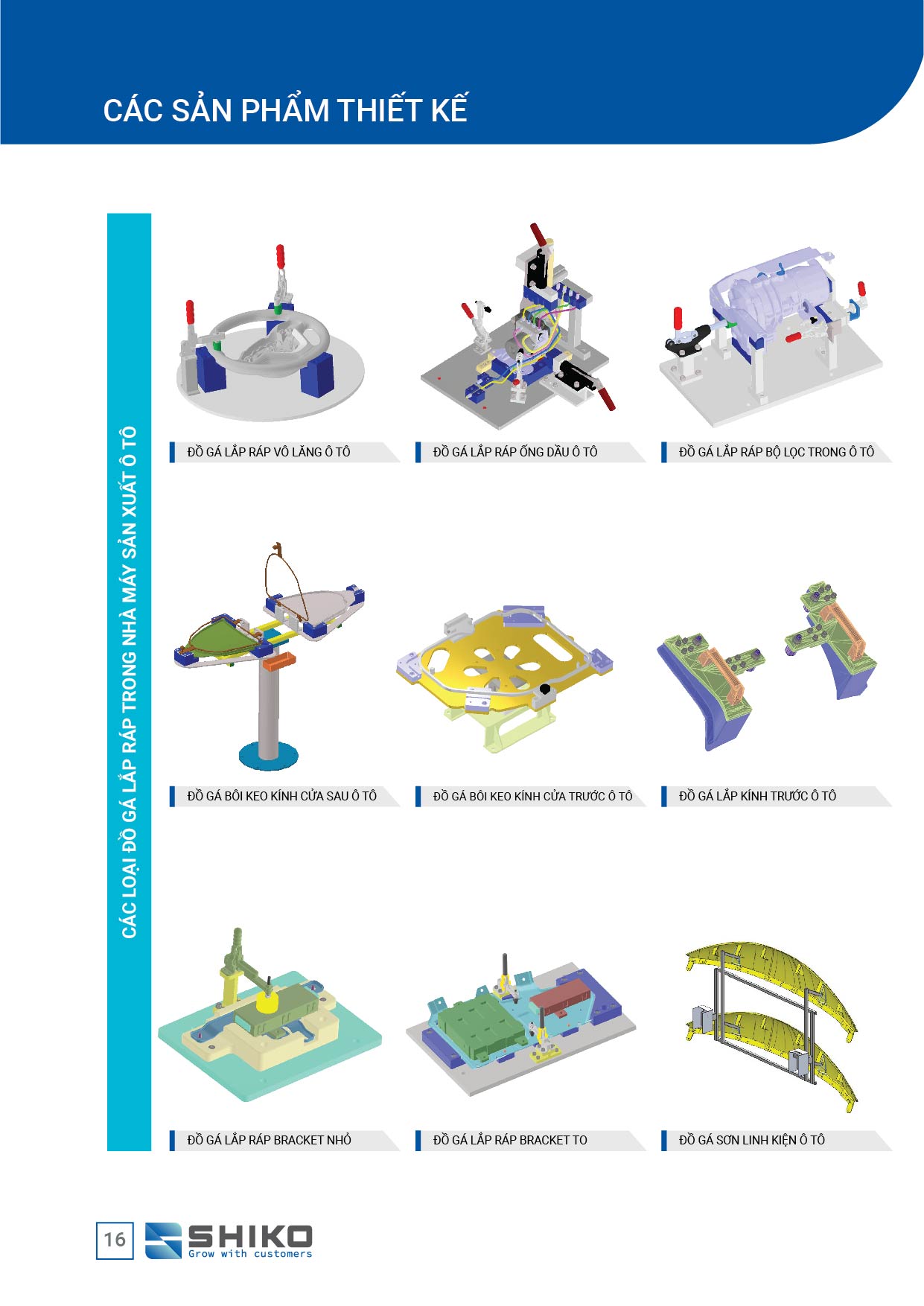 CÁC SẢN PHẨM THIẾT KẾ

CÁC LOẠI ĐỒ GÁ LẮP RÁP TRONG NHÀ MÁY SẢN XUẤT Ô TÔ

ĐỒ GÁ LẮP RÁP VÔ LĂNG Ô TÔ

ĐỒ GÁ LẮP RÁP ỐNG DẦU Ô TÔ

ĐỒ GÁ LẮP RÁP BỘ LỌC TRONG Ô TÔ

ĐỒ GÁ BÔI KEO KÍNH CỬA SAU Ô TÔ

ĐỒ GÁ BÔI KEO KÍNH CỬA TRƯỚC Ô TÔ

ĐỒ GÁ LẮP KÍNH TRƯỚC Ô TÔ

ĐỒ GÁ LẮP RÁP BRACKET NHỎ

ĐỒ GÁ LẮP RÁP BRACKET TO

ĐỒ GÁ SƠN LINH KIỆN Ô TÔ

16

SHIKO
Grow with customers